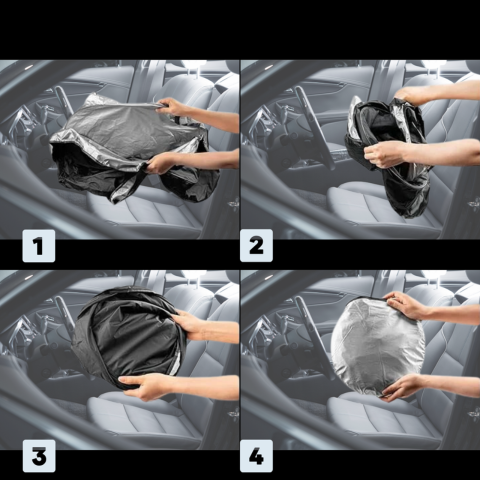 1

2

3

4